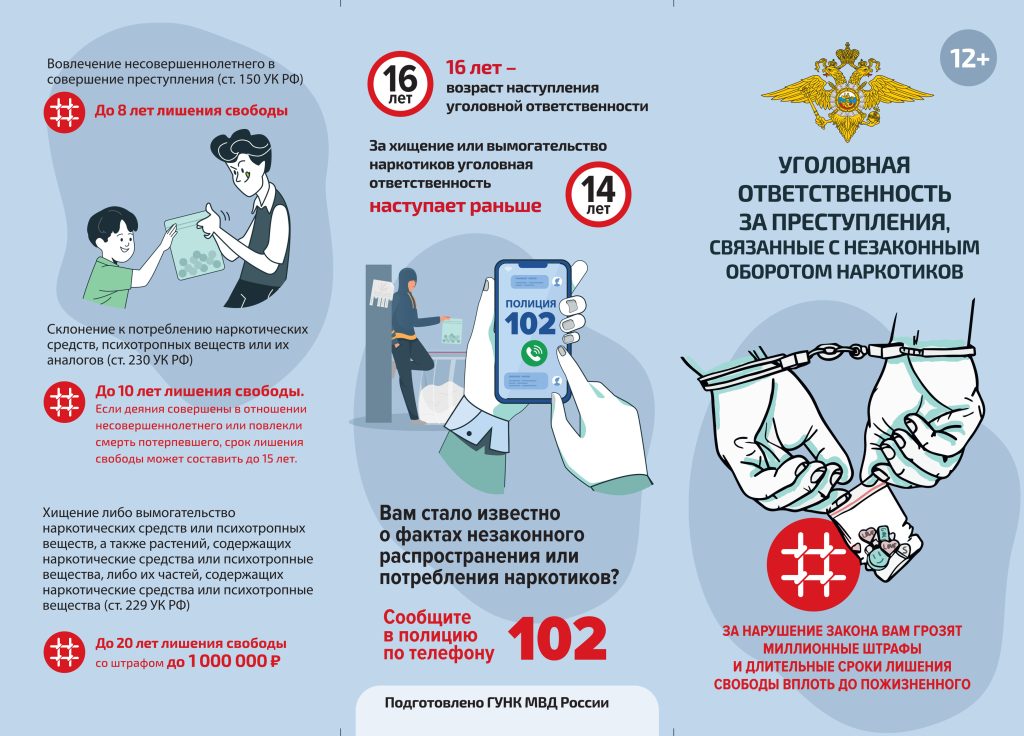 Вовлечение несовершеннолетнего в совершение преступления (ст. 150 УК РФ)

До 8 лет лишения свободы

Склонение к потреблению наркотических средств, психотропных веществ или их аналогов (ст. 230 УК РФ)

До 10 лет лишения свободы.
Если деяния совершены в отношении несовершеннолетнего или повлекли смерть потерпевшего, срок лишения свободы может составить до 15 лет.

Хищение либо вымогательство наркотических средств или психотропных веществ, а также растений, содержащих наркотические средства или психотропные вещества, либо их частей, содержащих наркотические средства или психотропные вещества (ст. 229 УК РФ)

До 20 лет лишения свободы
со штрафом до 1 000 000 ₽

16 лет

16 лет –
возраст наступления уголовной ответственности

За хищение или вымогательство наркотиков уголовная ответственность
наступает раньше

14 лет

ПОЛИЦИЯ
102

Вам стало известно о фактах незаконного распространения или потребления наркотиков?

Сообщите в полицию по телефону
102

Подготовлено ГУНК МВД России

12+

УГОЛОВНАЯ ОТВЕТСТВЕННОСТЬ ЗА ПРЕСТУПЛЕНИЯ, СВЯЗАННЫЕ С НЕЗАКОННЫМ ОБОРОТОМ НАРКОТИКОВ

ЗА НАРУШЕНИЕ ЗАКОНА ВАМ ГРОЗЯТ МИЛЛИОННЫЕ ШТРАФЫ И ДЛИТЕЛЬНЫЕ СРОКИ ЛИШЕНИЯ СВОБОДЫ ВПЛОТЬ ДО ПОЖИЗНЕННОГО